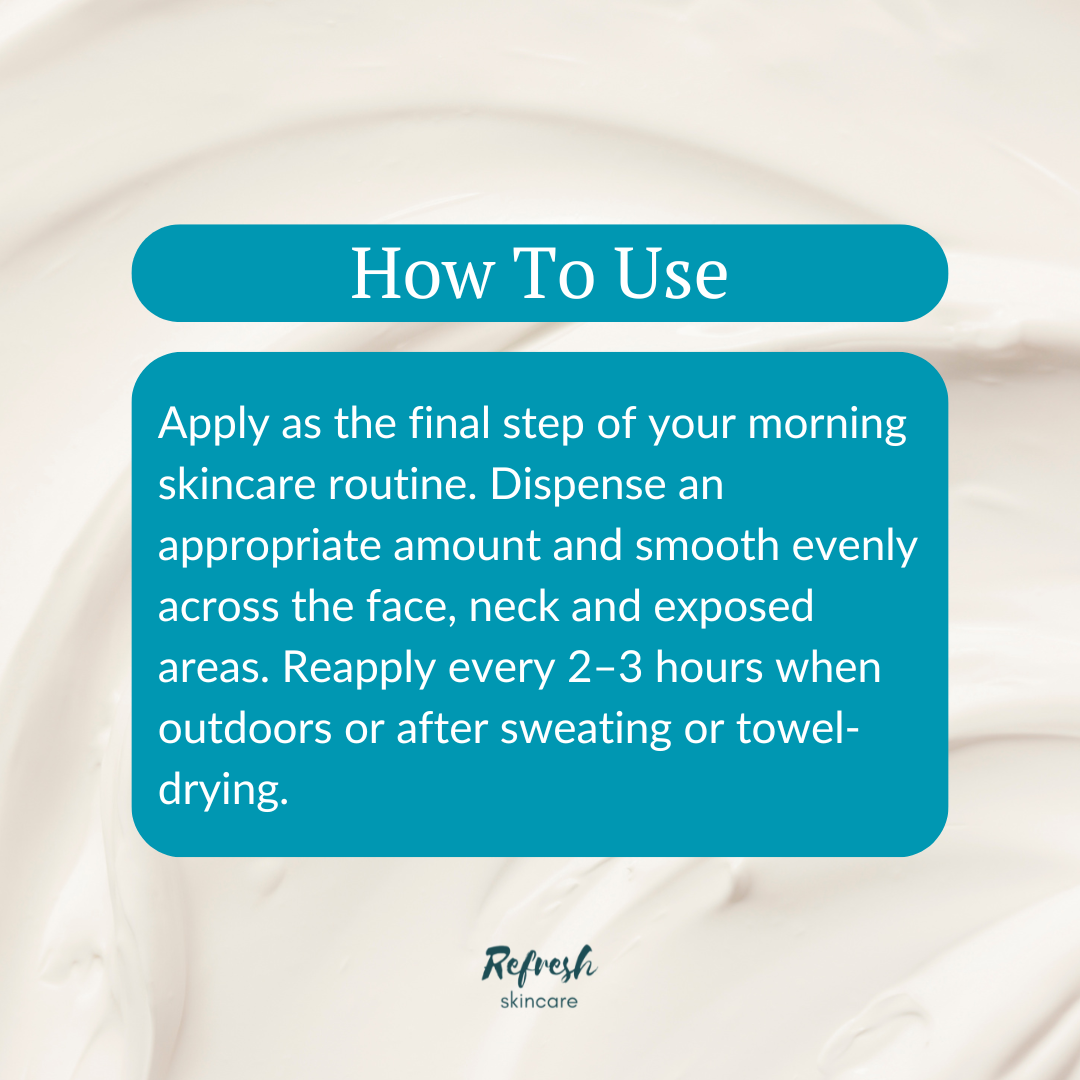 How To Use

Apply as the final step of your morning skincare routine. Dispense an appropriate amount and smooth evenly across the face, neck and exposed areas. Reapply every 2–3 hours when outdoors or after sweating or towel-drying.

Refresh
skincare