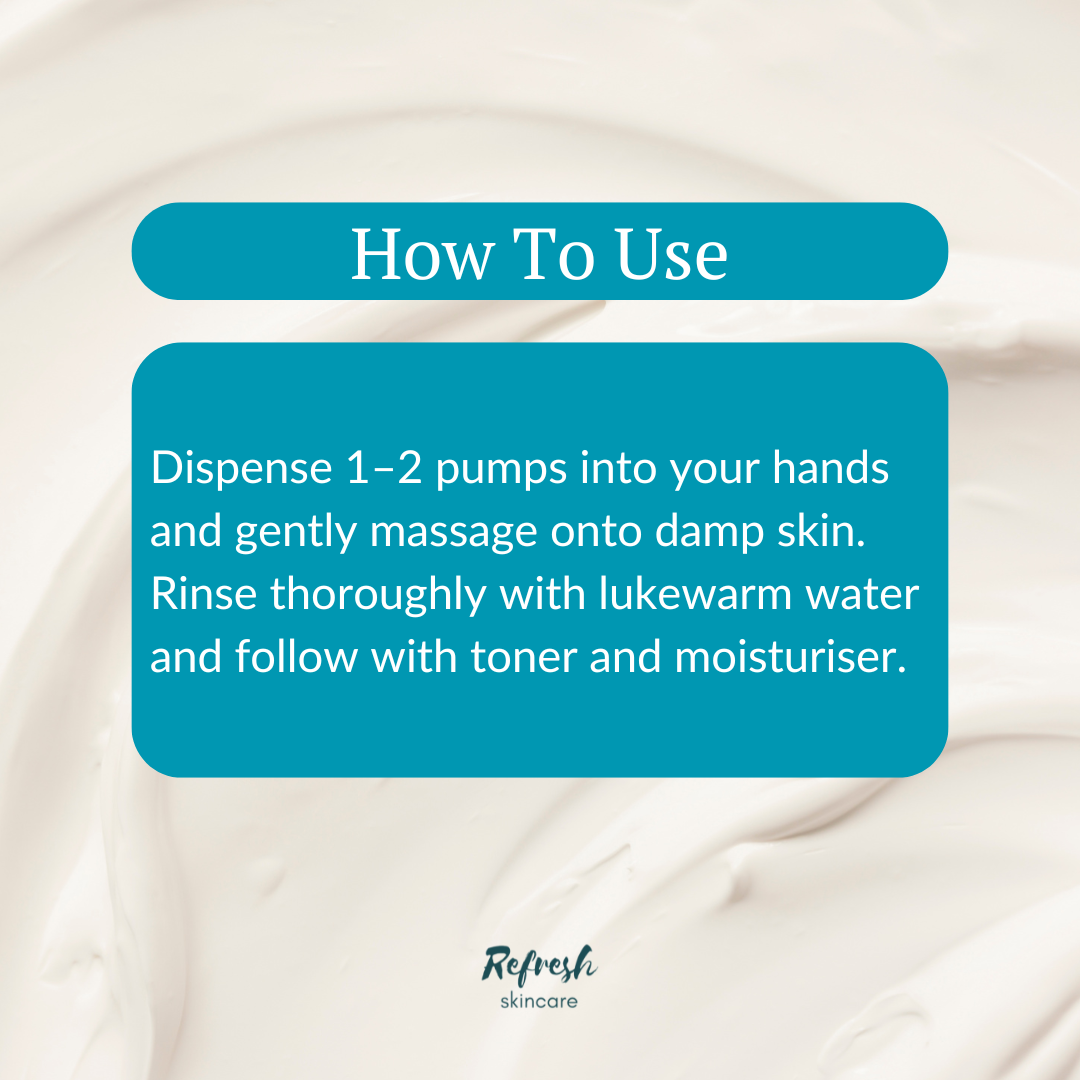 How To Use

Dispense 1–2 pumps into your hands and gently massage onto damp skin. Rinse thoroughly with lukewarm water and follow with toner and moisturiser.

Refresh
skincare