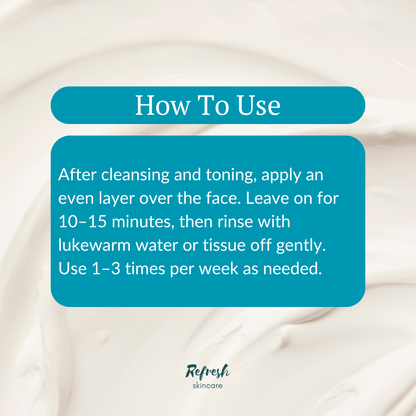 How To Use

After cleansing and toning, apply an even layer over the face. Leave on for 10–15 minutes, then rinse with lukewarm water or tissue off gently. Use 1–3 times per week as needed.

Refresh
skincare