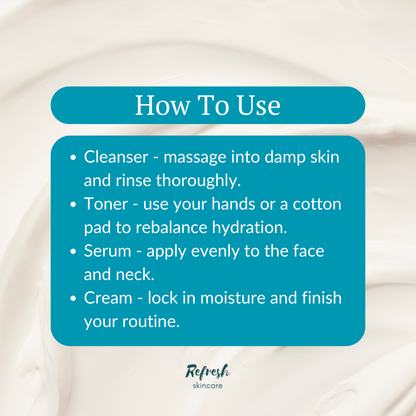 How To Use

- Cleanser - massage into damp skin and rinse thoroughly.
- Toner - use your hands or a cotton pad to rebalance hydration.
- Serum - apply evenly to the face and neck.
- Cream - lock in moisture and finish your routine.

Refresh
skincare