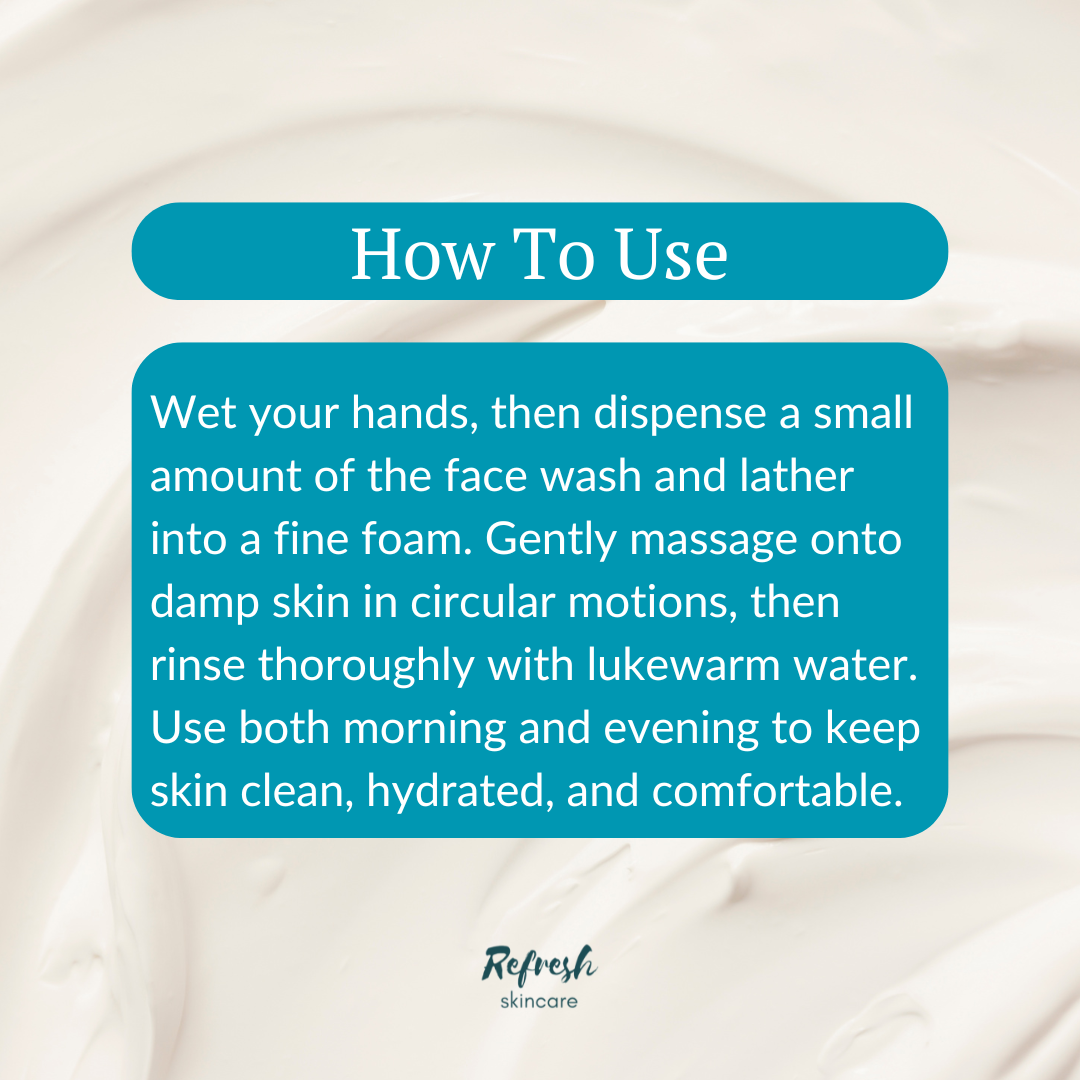 How To Use

Wet your hands, then dispense a small amount of the face wash and lather into a fine foam. Gently massage onto damp skin in circular motions, then rinse thoroughly with lukewarm water. Use both morning and evening to keep skin clean, hydrated, and comfortable.

Refresh
skincare