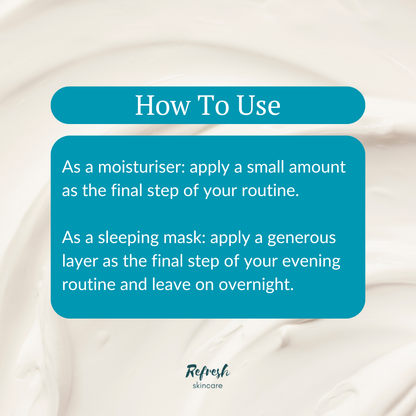 How To Use

As a moisturiser: apply a small amount as the final step of your routine.

As a sleeping mask: apply a generous layer as the final step of your evening routine and leave on overnight.

Refresh
skincare