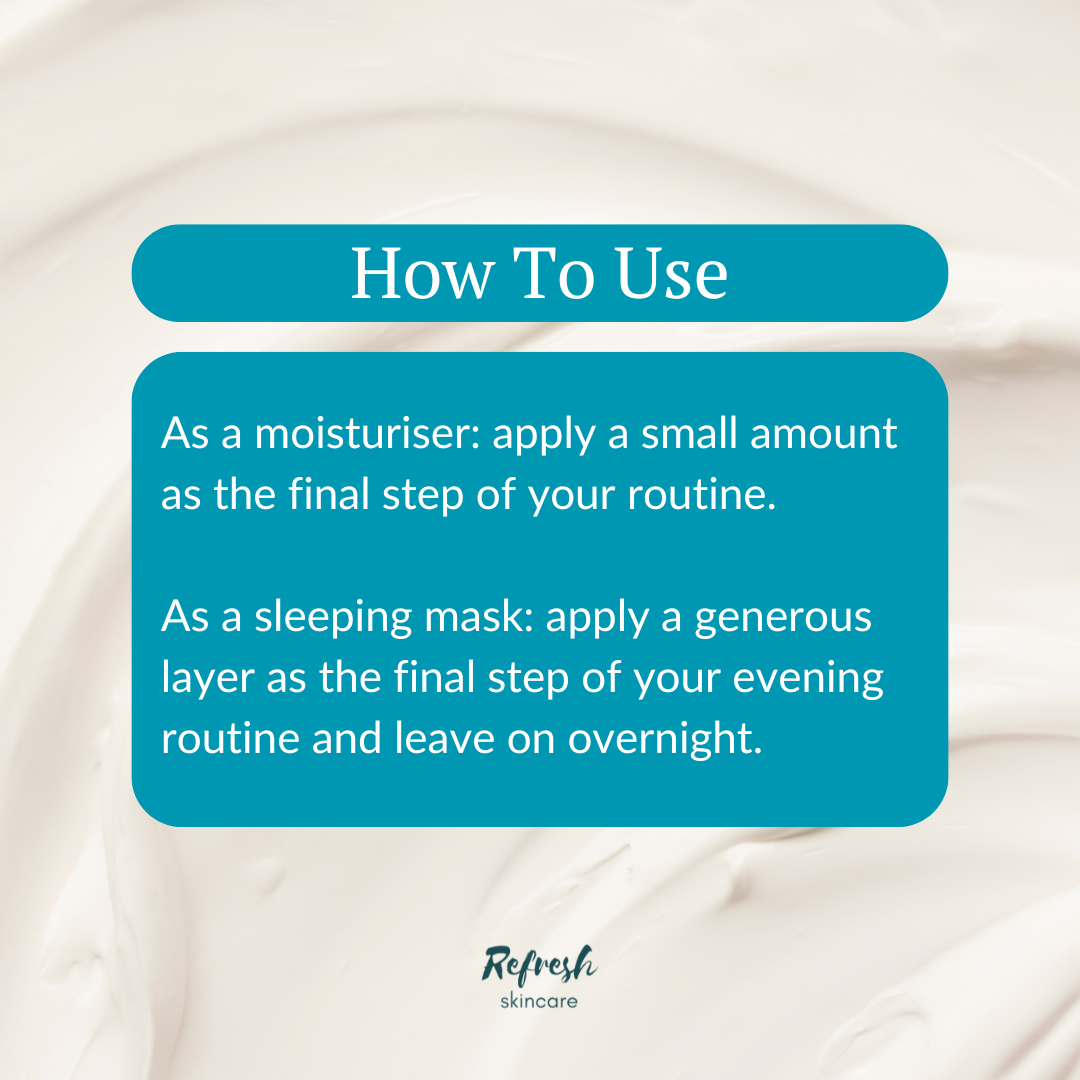 How To Use

As a moisturiser: apply a small amount as the final step of your routine.

As a sleeping mask: apply a generous layer as the final step of your evening routine and leave on overnight.

Refresh
skincare